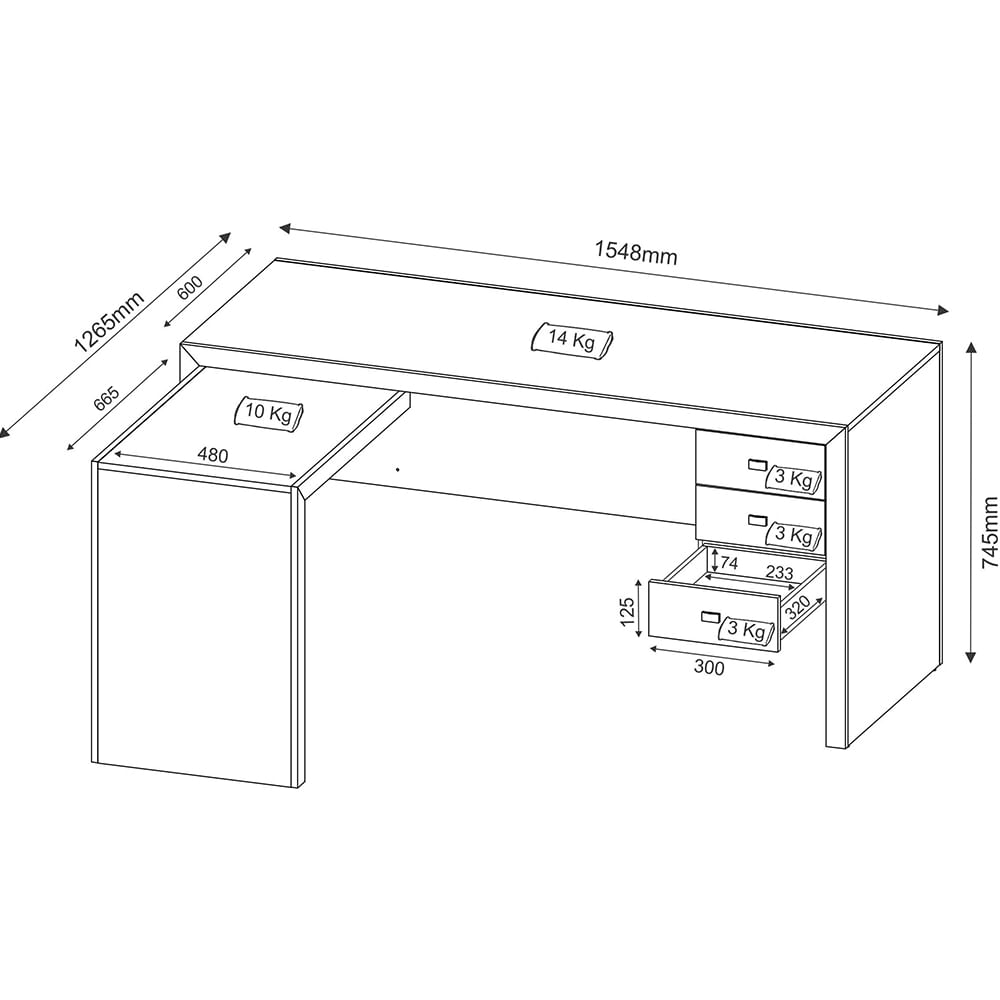 1548mm

1265mm

600

665

14 Kg

10 Kg

480

3 Kg

3 Kg

74

233

125

320

3 Kg

300

745mm