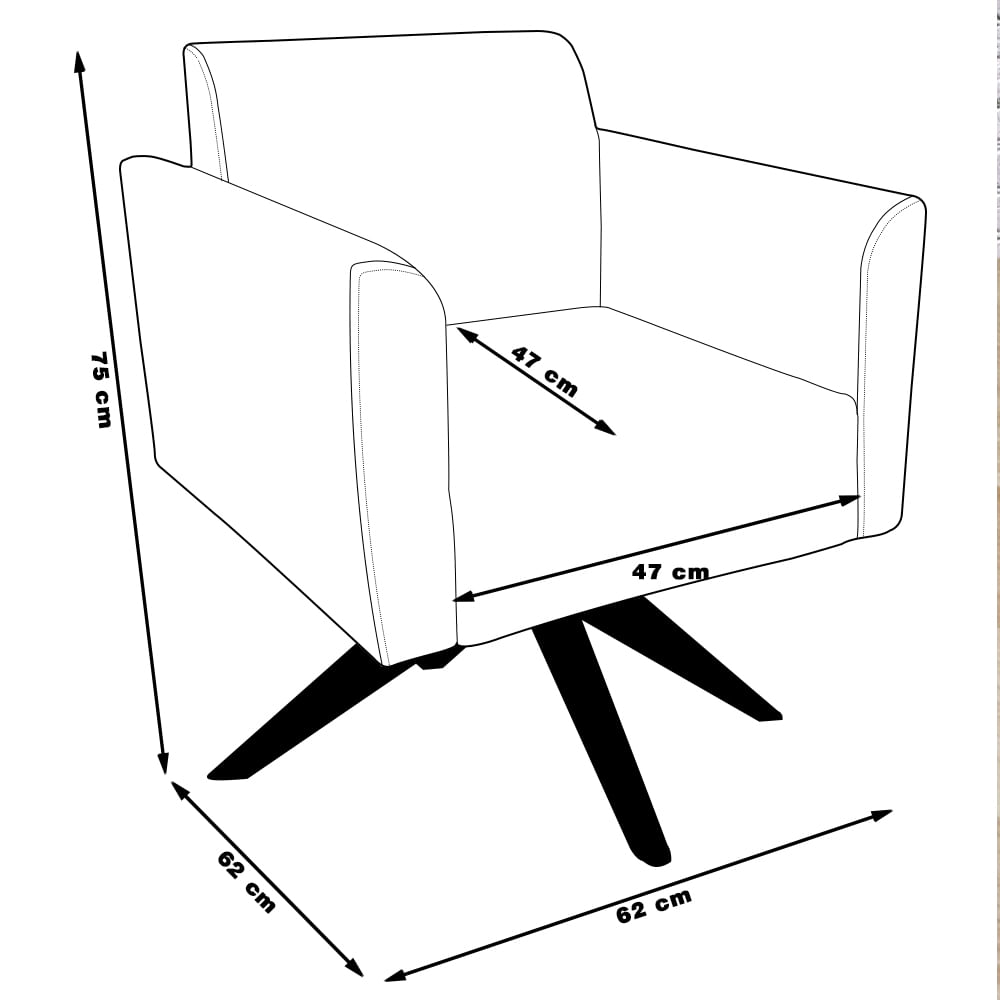 75 cm

47 cm

47 cm

62 cm

62 cm