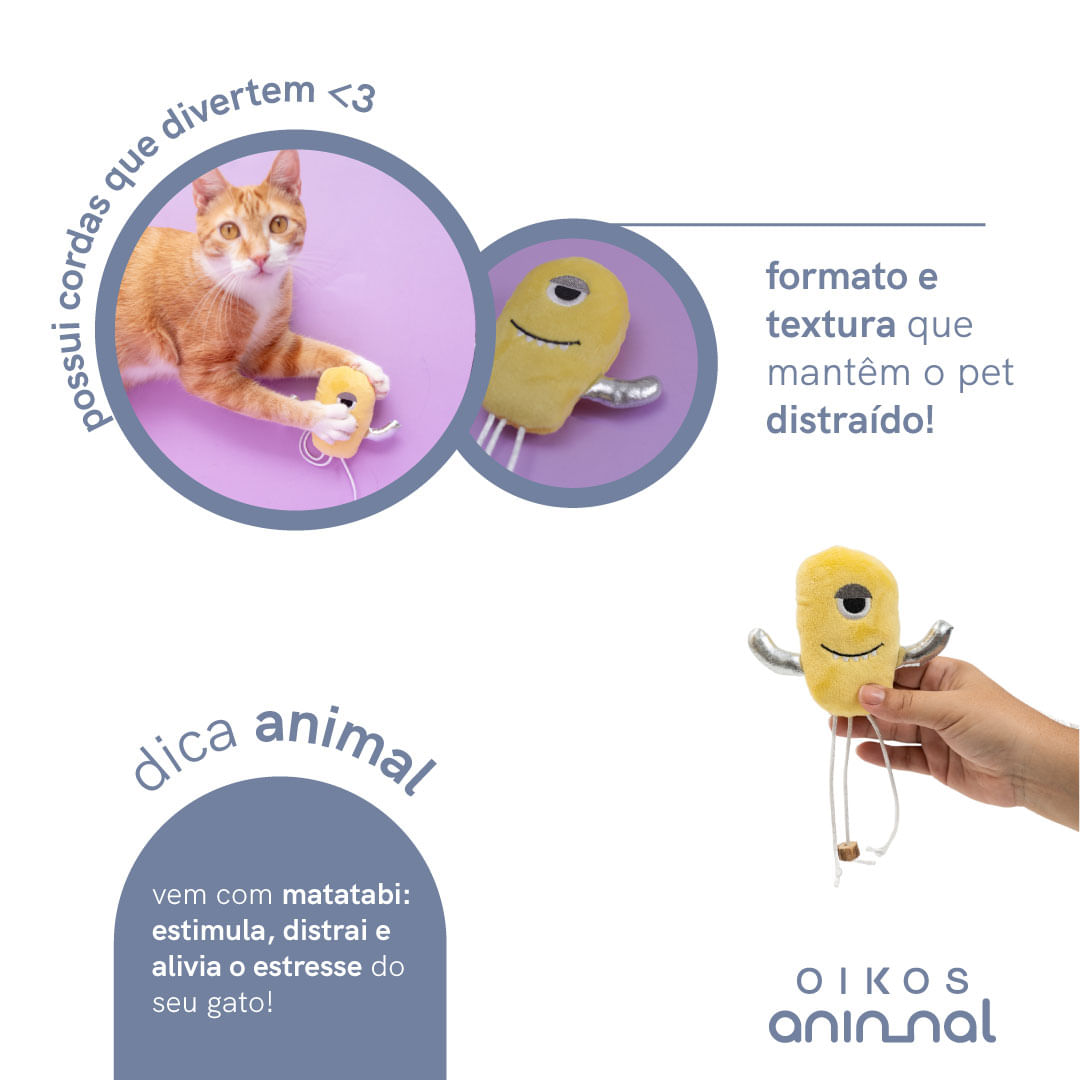 possui cordas que divertem <3

formato e textura que mantêm o pet distraído!

dica animal

vem com matatabi: estimula, distrai e alivia o estresse do seu gato!

OIKOS animal