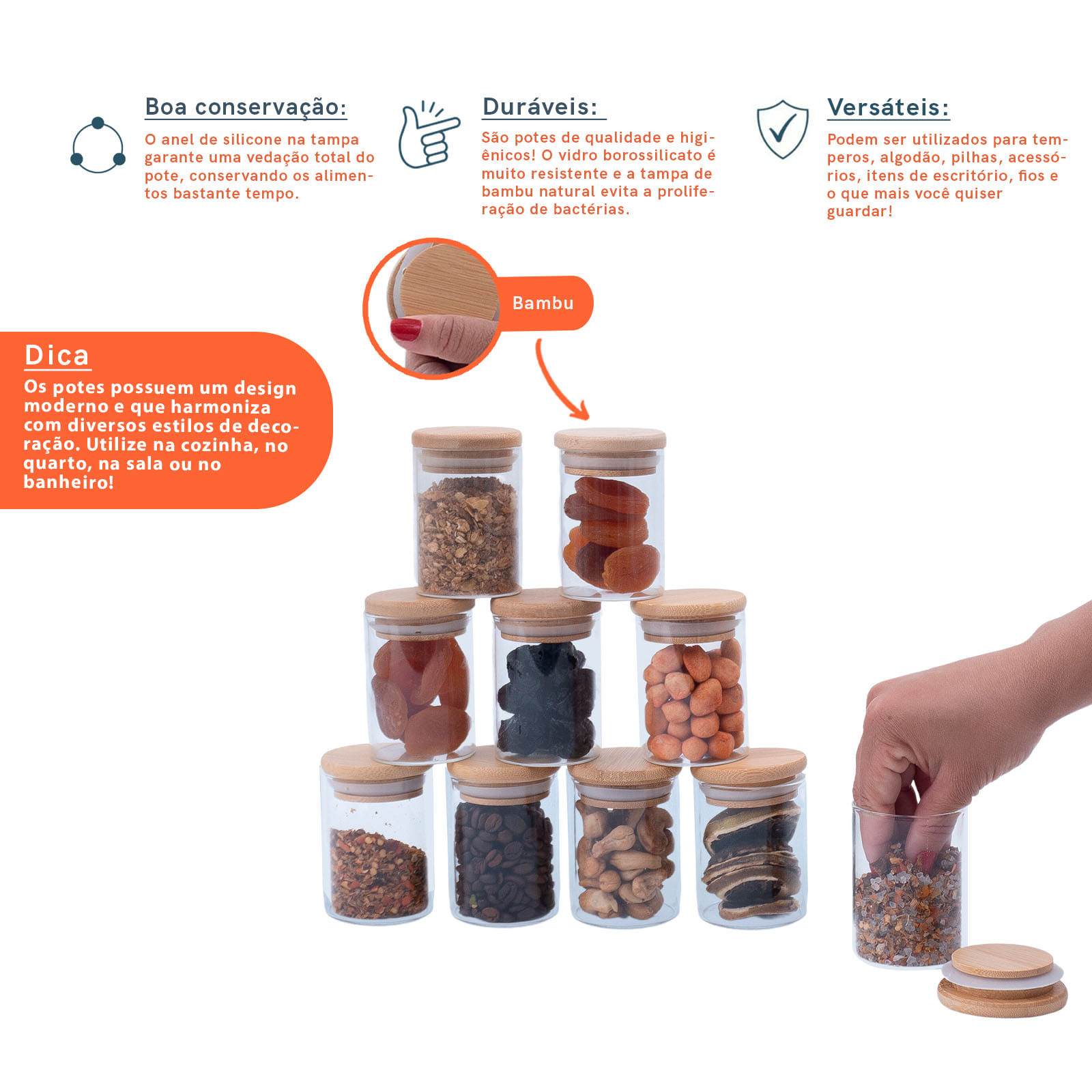 Boa conservação:

O anel de silicone na tampa garante uma vedação total do pote, conservando os alimentos bastante tempo.

Duráveis:

São potes de qualidade e higiênicos! O vidro borossilicato é muito resistente e a tampa de bambu natural evita a proliferação de bactérias.

Versáteis:

Podem ser utilizados para temperos, algodão, pilhas, acessórios, itens de escritório, fios e o que mais você quiser guardar!

Bambu

Dica

Os potes possuem um design moderno e que harmoniza com diversos estilos de decoração. Utilize na cozinha, no quarto, na sala ou no banheiro!