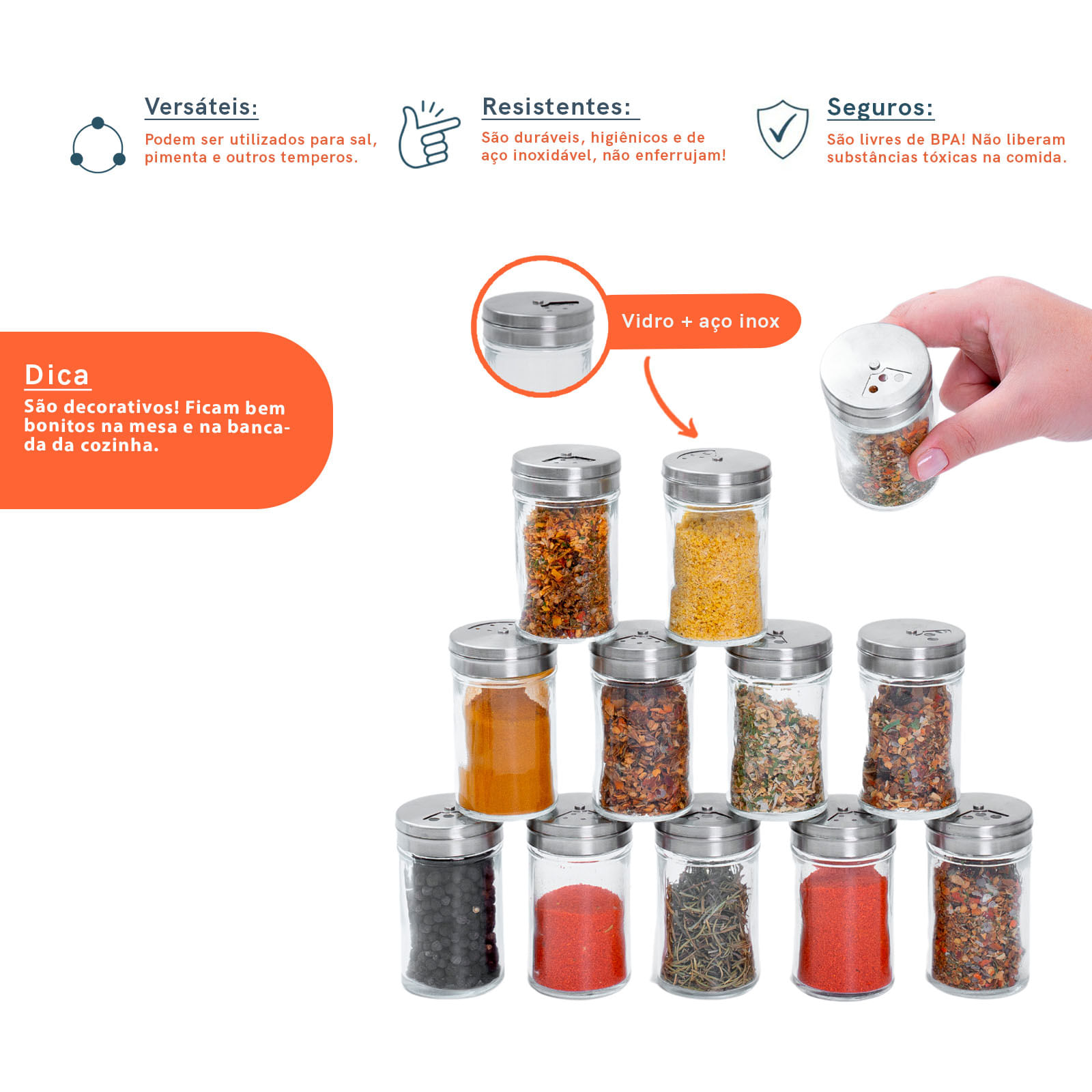 Versáteis:
Podem ser utilizados para sal, pimenta e outros temperos.

Resistentes:
São duráveis, higiênicos e de aço inoxidável, não enferrujam!

Seguros:
São livres de BPA! Não liberam substâncias tóxicas na comida.

Dica
São decorativos! Ficam bem bonitos na mesa e na bancada da cozinha.

Vidro + aço inox