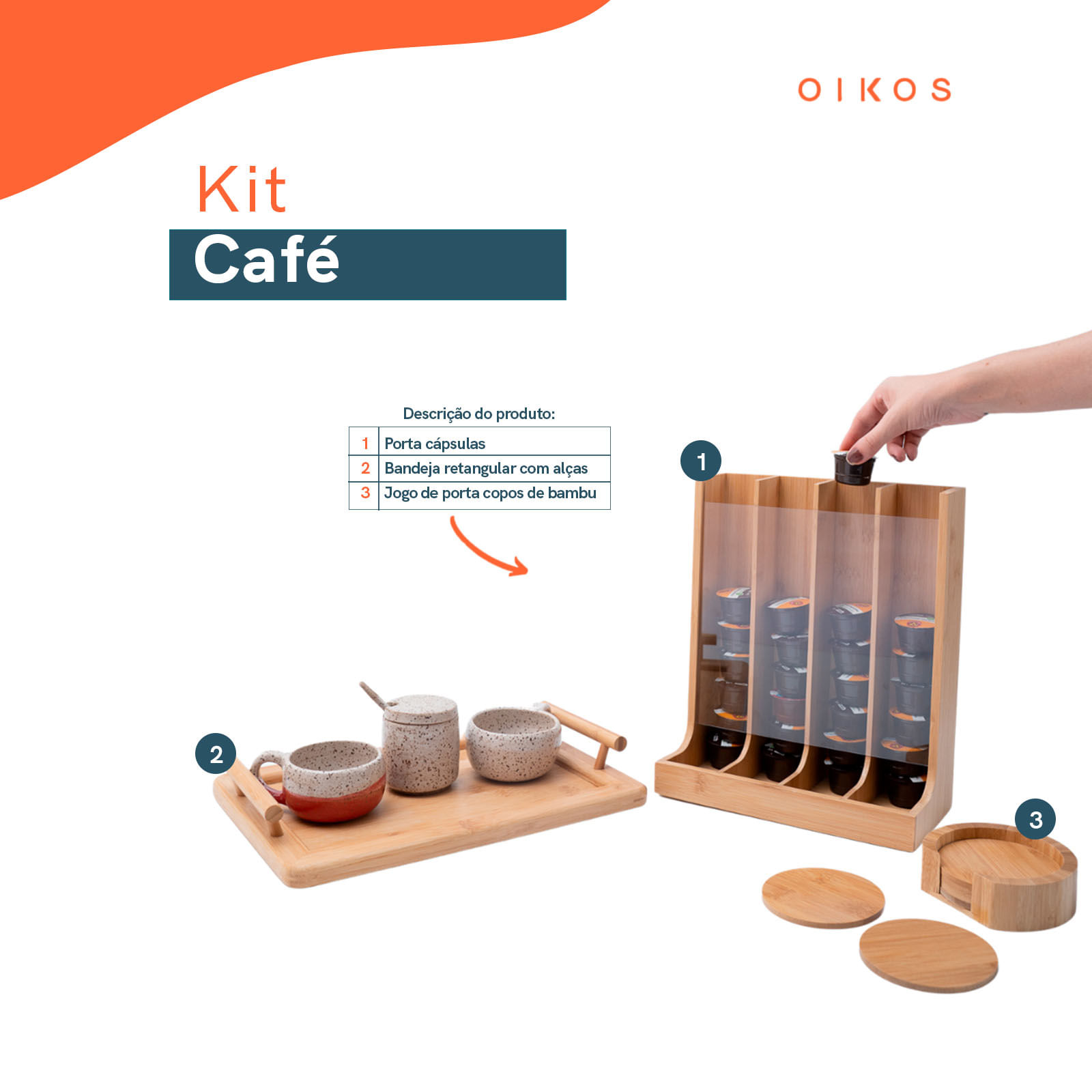 OIKOS

Kit
Café

Descrição do produto:

| 1 | Porta cápsulas |
|---|---|
| 2 | Bandeja retangular com alças |
| 3 | Jogo de porta copos de bambu |

1

2

3