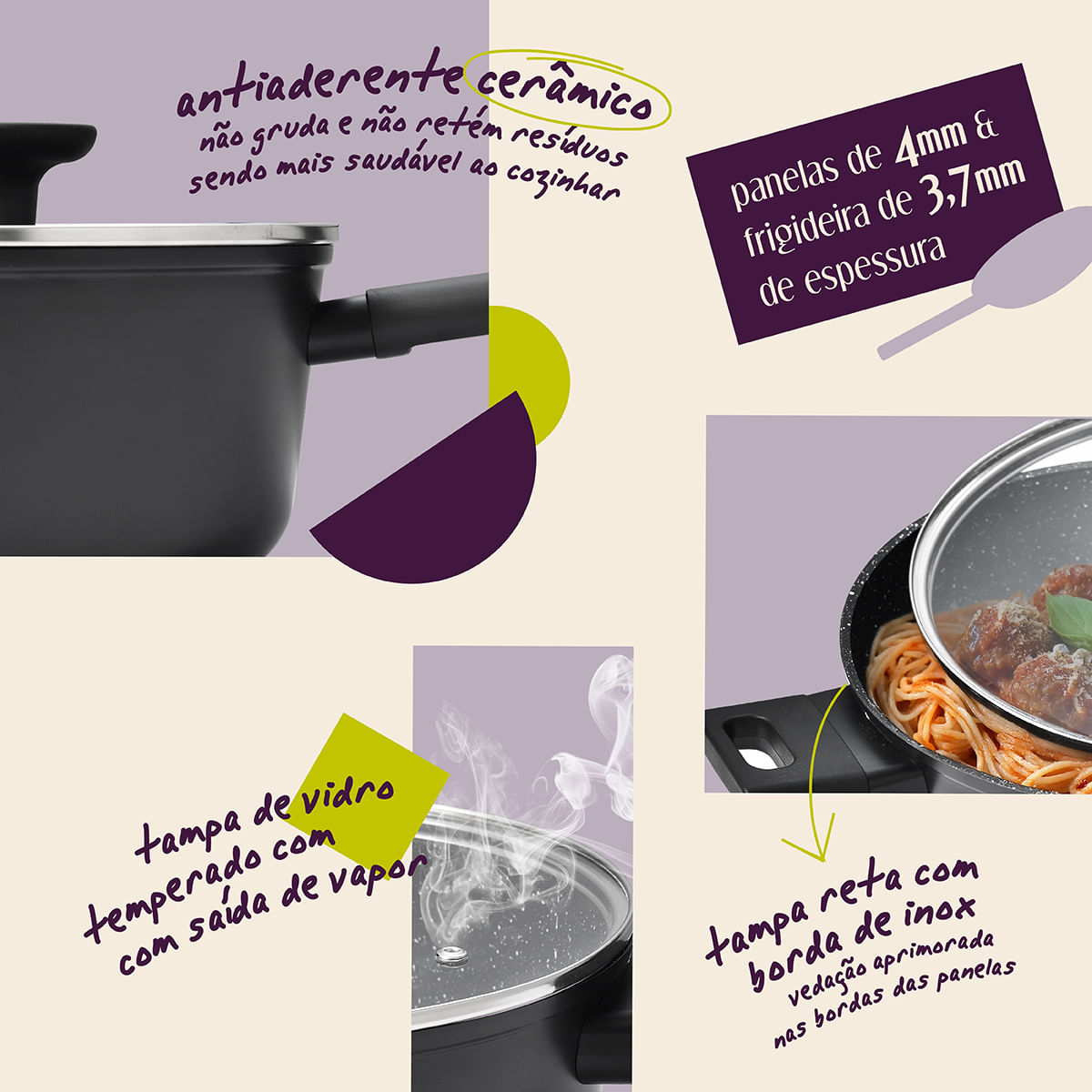 antiaderente cerâmico
não gruda e não retém resíduos sendo mais saudável ao cozinhar

panelas de 4mm & frigideira de 3,7mm de espessura

tampa de vidro temperado com com saída de vapor

tampa reta com borda de inox
vedação aprimorada nas bordas das panelas