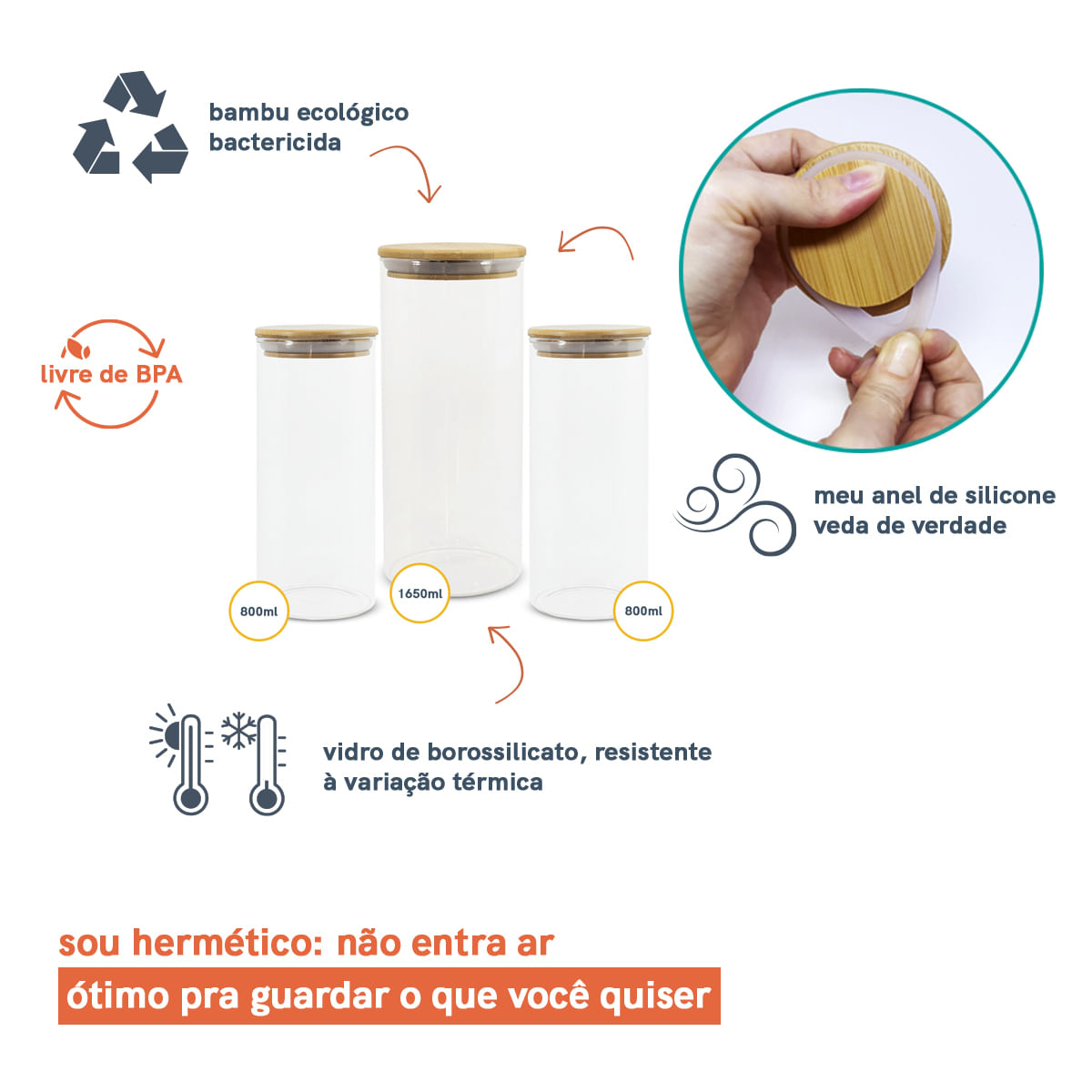 bambu ecológico
bactericida

livre de BPA

meu anel de silicone
veda de verdade

800ml

1650ml

800ml

vidro de borossilicato, resistente
à variação térmica

sou hermético: não entra ar
ótimo pra guardar o que você quiser