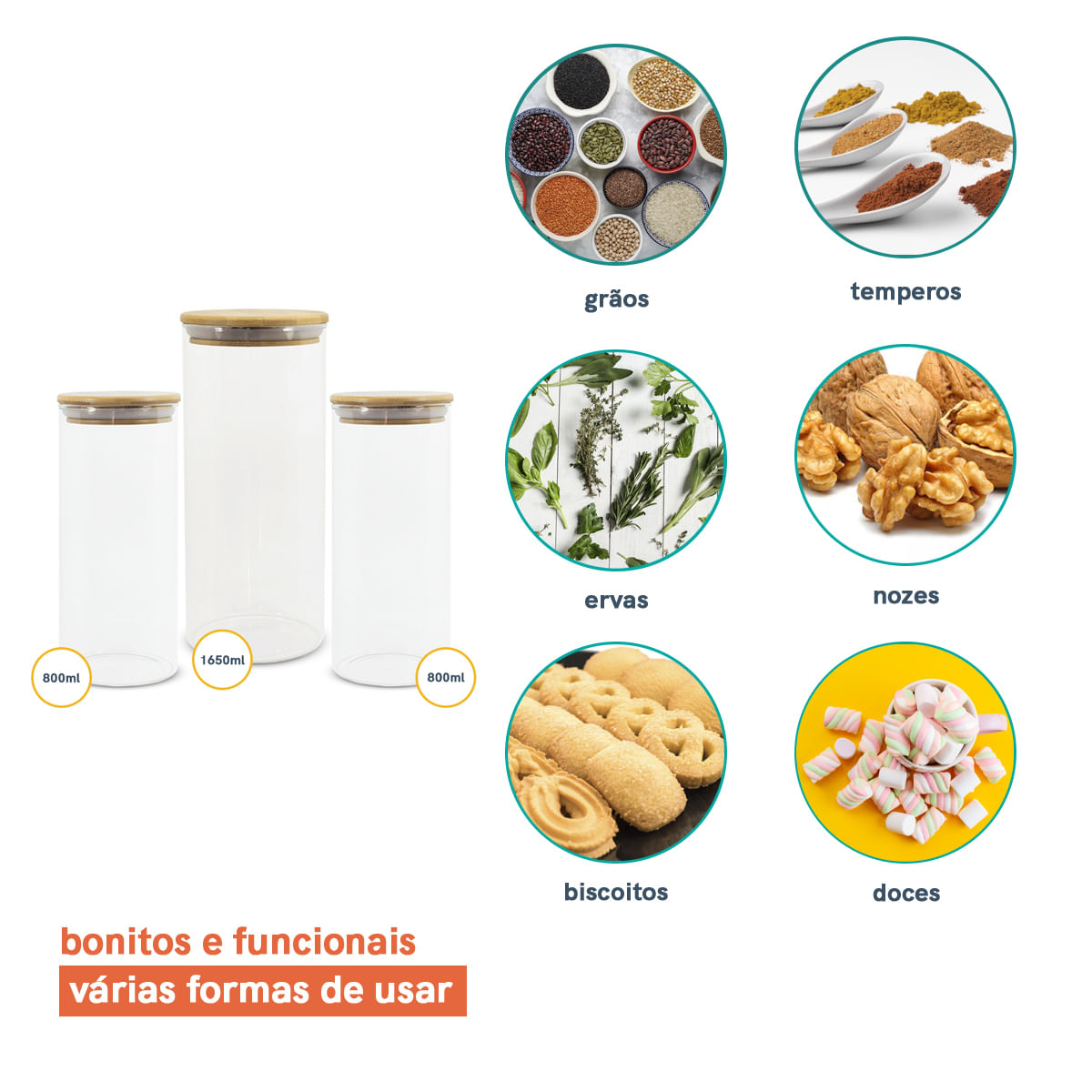 800ml
1650ml
800ml

grãos
temperos
ervas
nozes
biscoitos
doces

bonitos e funcionais
várias formas de usar